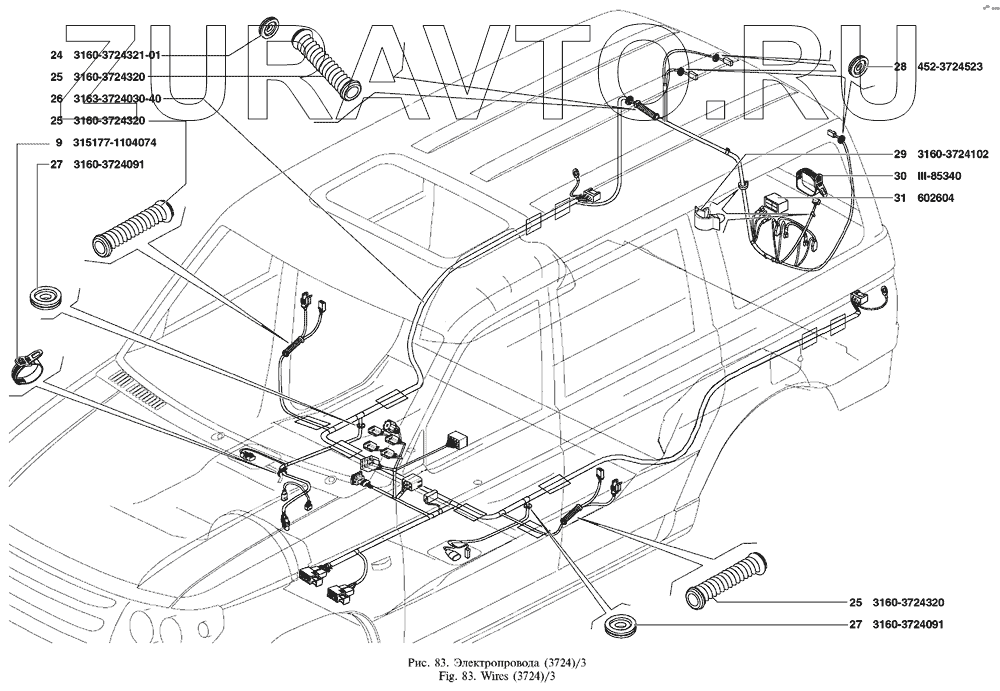 ZURAVTO.RU

24 3160-3724321-01
25 3160-3724320
26 3163-3724030-40
25 3160-3724320
9 315177-1104074
27 3160-3724091

28 452-3724523
29 3160-3724102
30 III-85340
31 602604

25 3160-3724320
27 3160-3724091

Рис. 83. Электропровода (3724)/3
Fig. 83. Wires (3724)/3